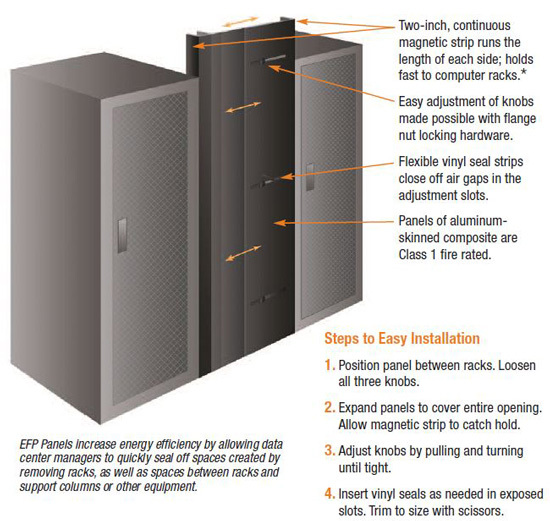 Two-inch, continuous magnetic strip runs the length of each side; holds fast to computer racks.*

Easy adjustment of knobs made possible with flange nut locking hardware.

Flexible vinyl seal strips close off air gaps in the adjustment slots.

Panels of aluminum-skinned composite are Class 1 fire rated.

Steps to Easy Installation

1. Position panel between racks. Loosen all three knobs.

2. Expand panels to cover entire opening. Allow magnetic strip to catch hold.

3. Adjust knobs by pulling and turning until tight.

4. Insert vinyl seals as needed in exposed slots. Trim to size with scissors.

EFP Panels increase energy efficiency by allowing data center managers to quickly seal off spaces created by removing racks, as well as spaces between racks and support columns or other equipment.