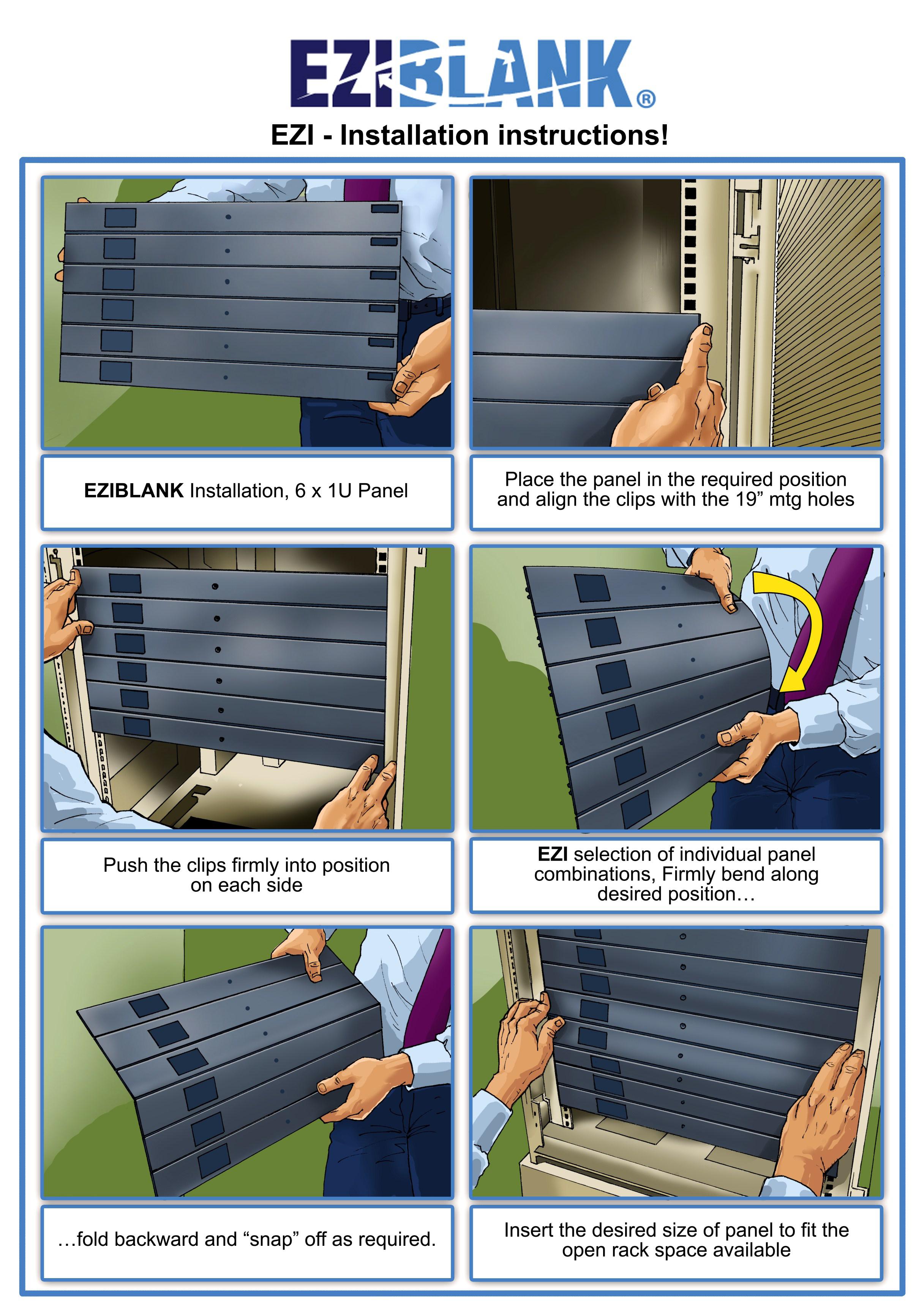 EZIBLANK®

EZI - Installation instructions!

EZIBLANK Installation, 6 x 1U Panel

Place the panel in the required position and align the clips with the 19” mtg holes

Push the clips firmly into position on each side

EZI selection of individual panel combinations, Firmly bend along desired position…

…fold backward and “snap” off as required.

Insert the desired size of panel to fit the open rack space available